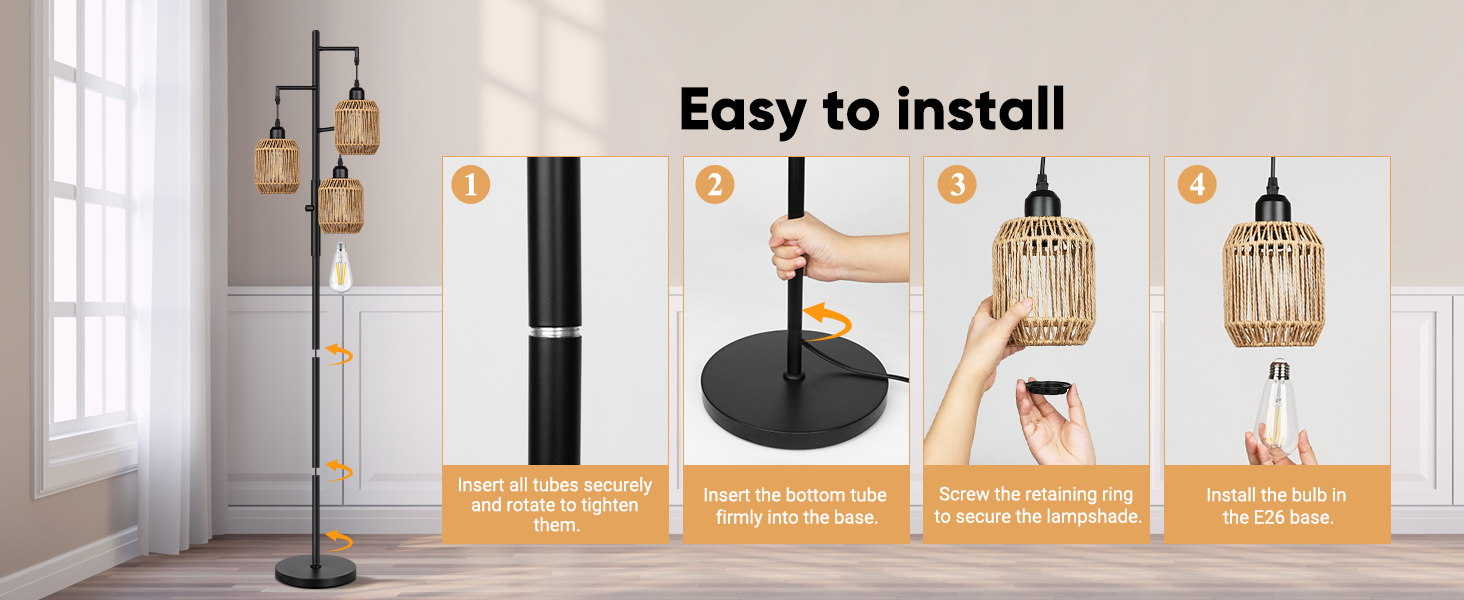 Easy to install

1

Insert all tubes securely and rotate to tighten them.

2

Insert the bottom tube firmly into the base.

3

Screw the retaining ring to secure the lampshade.

4

Install the bulb in the E26 base.